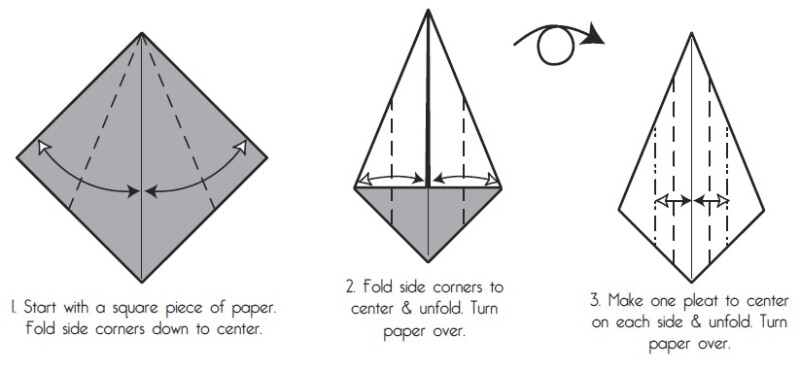 1. Start with a square piece of paper. Fold side corners down to center.

2. Fold side corners to center & unfold. Turn paper over.

3. Make one pleat to center on each side & unfold. Turn paper over.